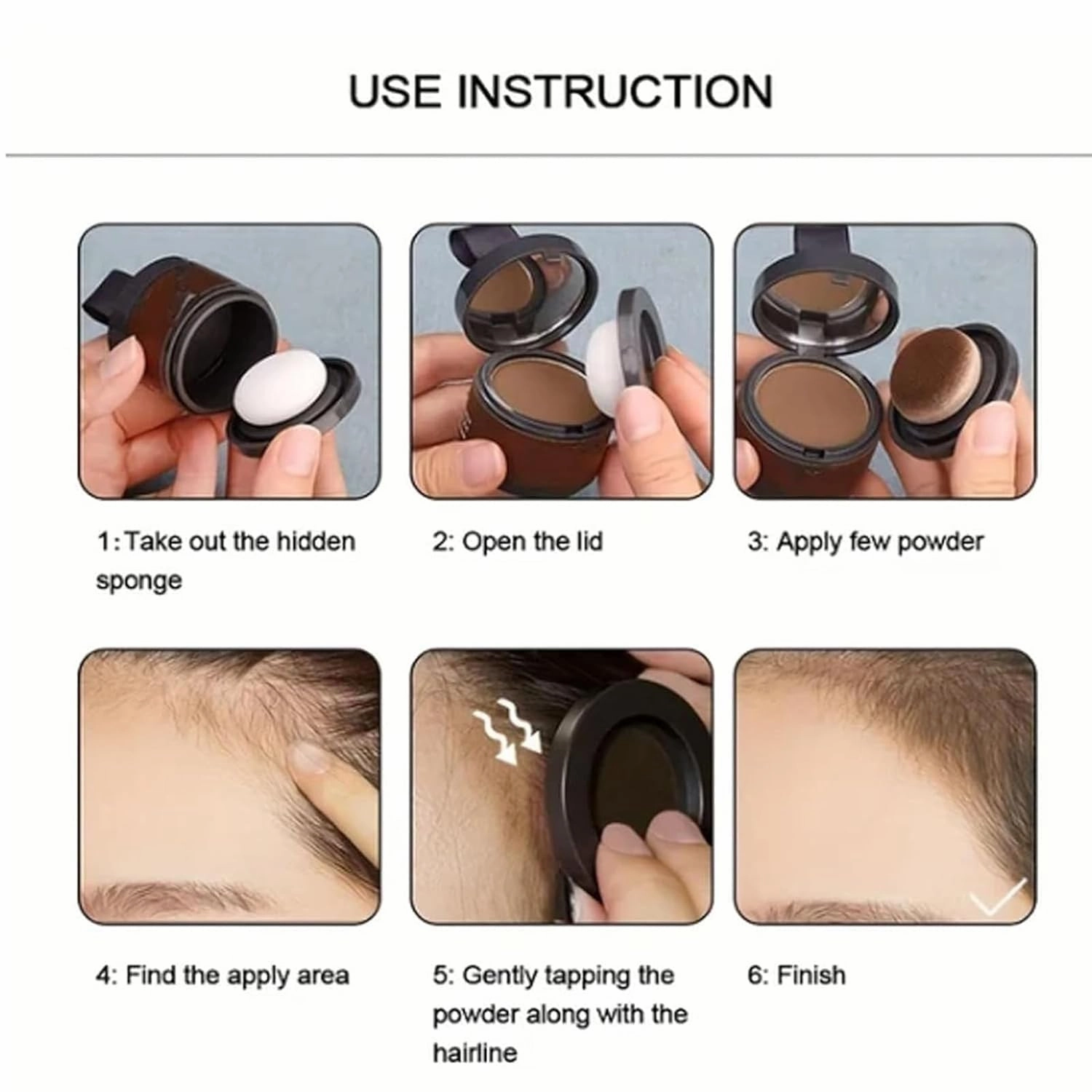 USE INSTRUCTION

1: Take out the hidden sponge

2: Open the lid

3: Apply few powder

4: Find the apply area

5: Gently tapping the powder along with the hairline

6: Finish